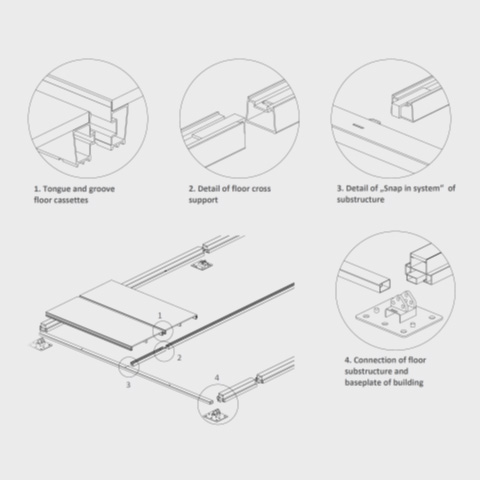 1. Tongue and groove floor cassettes

2. Detail of floor cross support

3. Detail of „Snap in system“ of substructure

1

2

3

4

4. Connection of floor substructure and baseplate of building